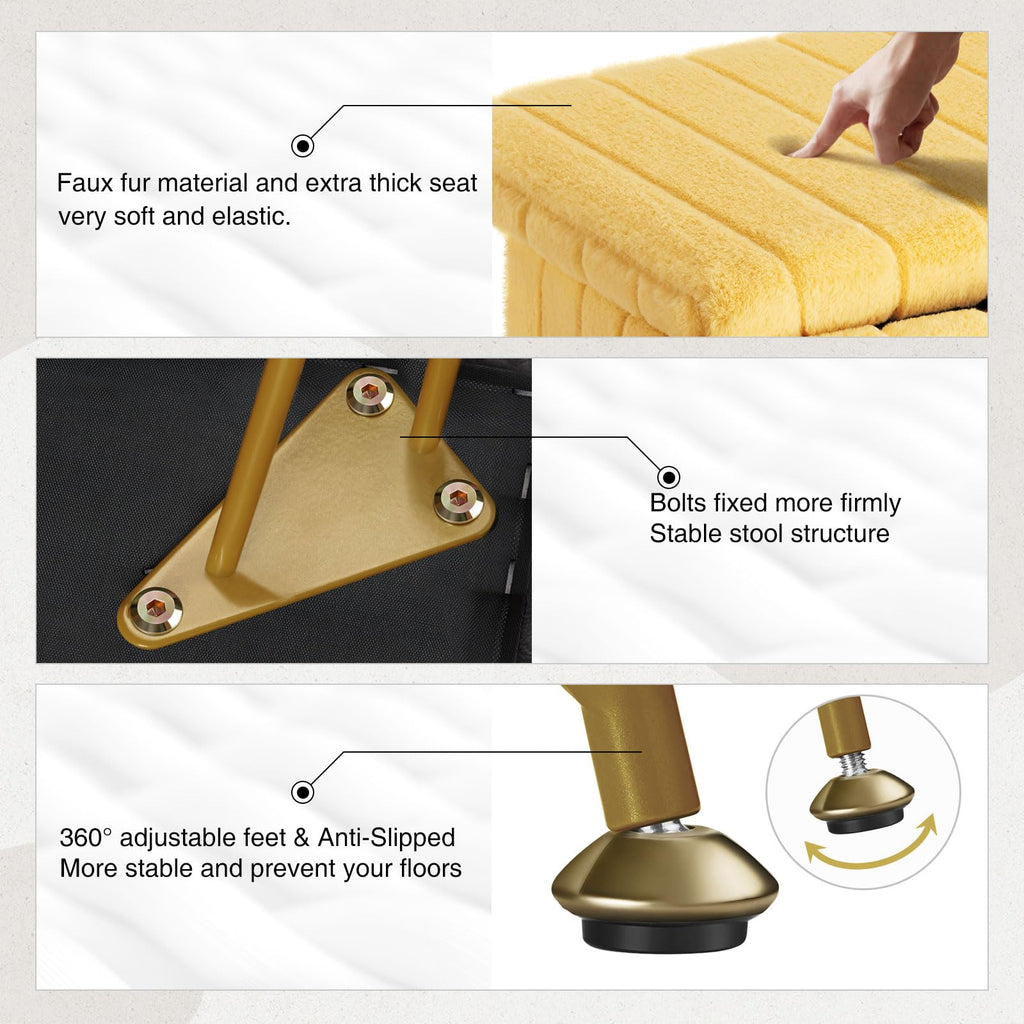 Faux fur material and extra thick seat very soft and elastic.

Bolts fixed more firmly
Stable stool structure

360° adjustable feet & Anti-Slipped
More stable and prevent your floors