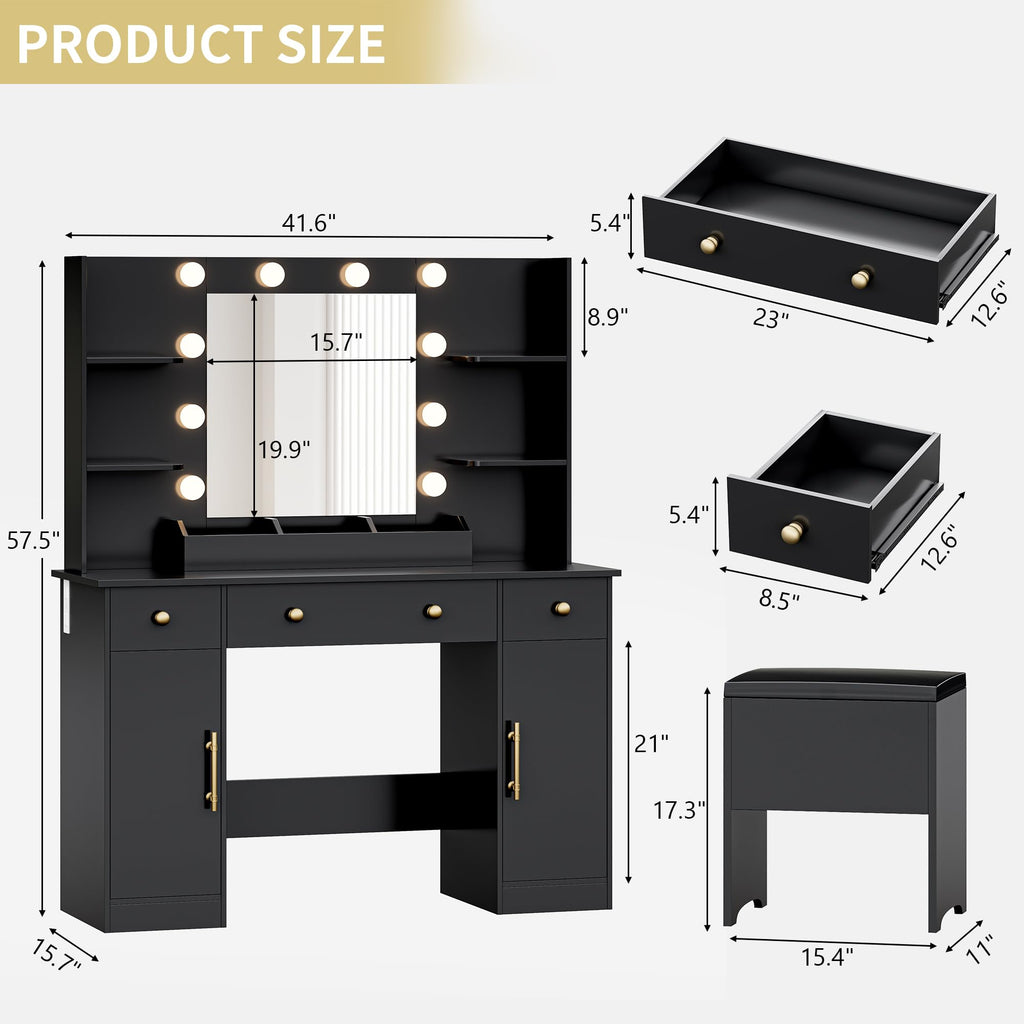 PRODUCT SIZE

41.6"
8.9"
15.7"
19.9"
57.5"
21"
15.7"

5.4"
23"
12.6"

5.4"
8.5"
12.6"

17.3"
15.4"
11"